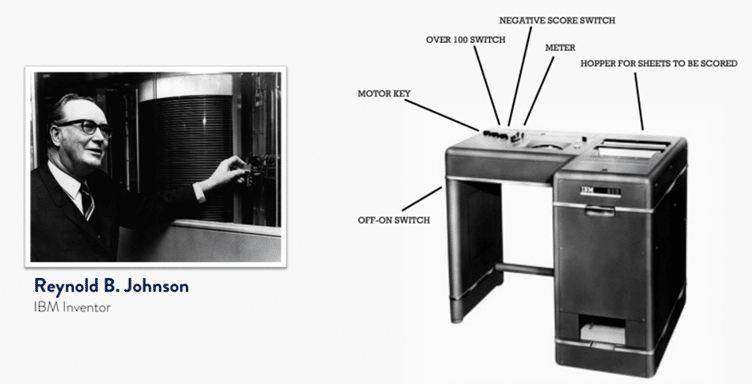 Reynold B. Johnson
IBM Inventor

NEGATIVE SCORE SWITCH
OVER 100 SWITCH
METER
HOPPER FOR SHEETS TO BE SCORED
MOTOR KEY
OFF-ON SWITCH
IBM